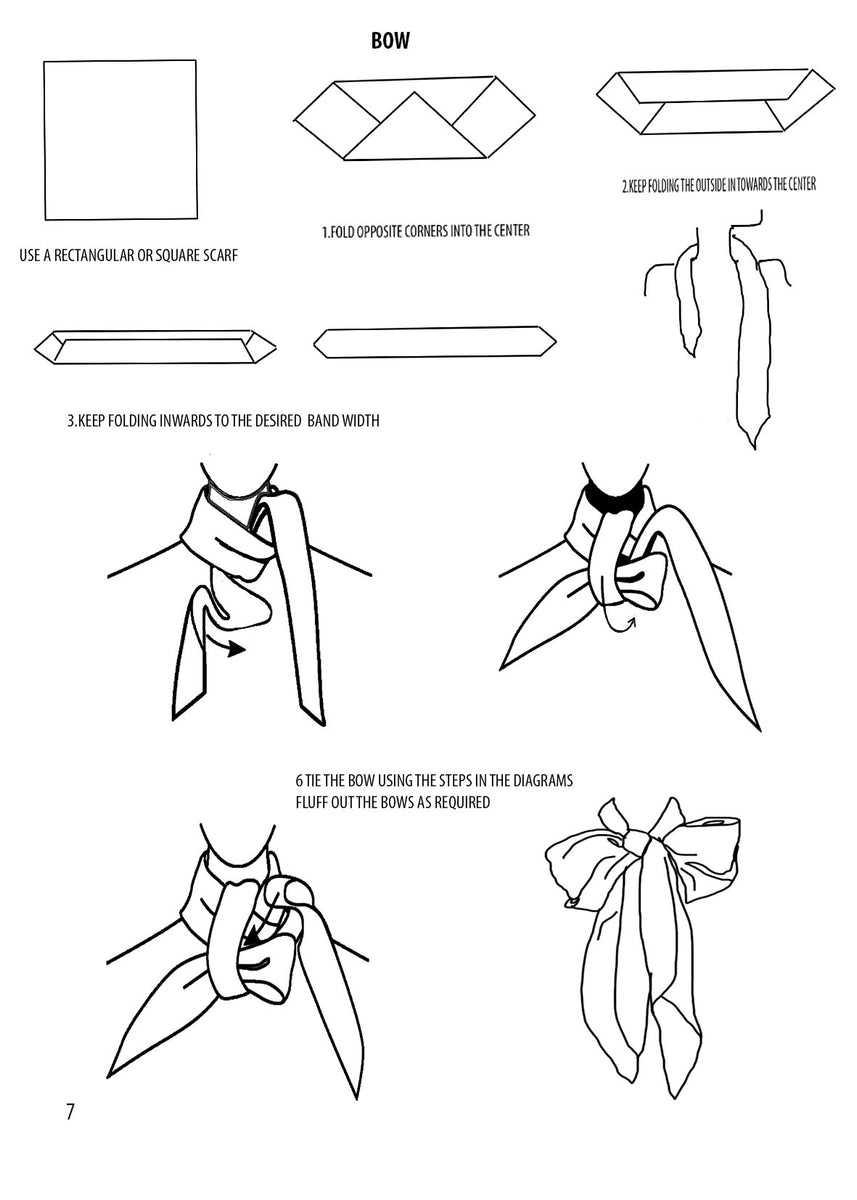 BOW

USE A RECTANGULAR OR SQUARE SCARF

1.FOLD OPPOSITE CORNERS INTO THE CENTER

2.KEEP FOLDING THE OUTSIDE IN TOWARDS THE CENTER

3.KEEP FOLDING INWARDS TO THE DESIRED BAND WIDTH

6 TIE THE BOW USING THE STEPS IN THE DIAGRAMS
FLUFF OUT THE BOWS AS REQUIRED

7